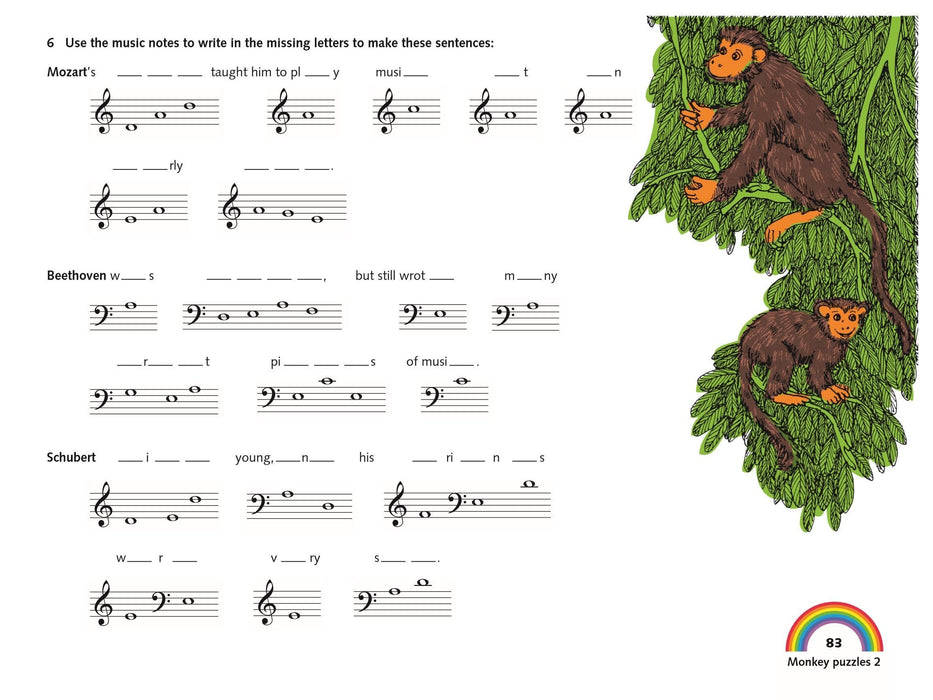 6 Use the music notes to write in the missing letters to make these sentences:

Mozart's ___ ___ ___ taught him to pl ___ y musi ___ ___ t ___ n

___ ___ rly ___ ___ ___.

Beethoven w ___ s ___ ___ ___ ___, but still wrot ___ m ___ ny

___ r ___ ___ t pi ___ ___ ___ s of musi ___.

Schubert ___ i ___ ___ young, ___ n ___ his ___ ri ___ n ___ s

w ___ r ___ v ___ ry s ___ ___.

83
Monkey puzzles 2