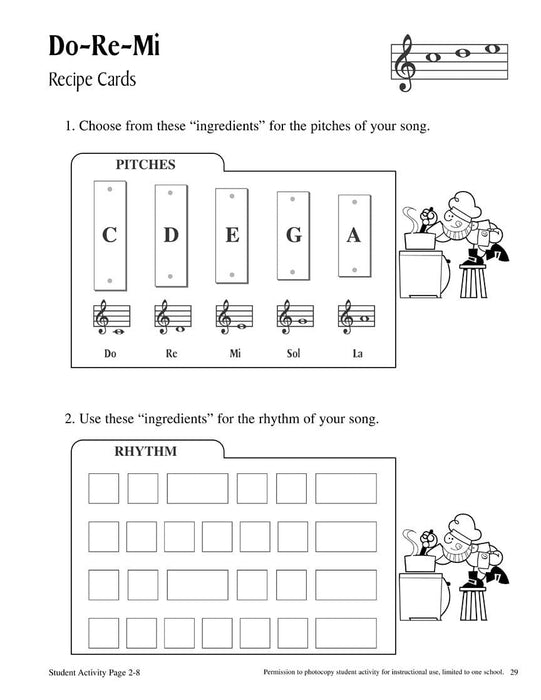 Do-Re-Mi

Recipe Cards

1. Choose from these “ingredients” for the pitches of your song.

PITCHES

C D E G A

Do Re Mi Sol La

2. Use these “ingredients” for the rhythm of your song.

RHYTHM

Student Activity Page 2-8

Permission to photocopy student activity for instructional use, limited to one school. 29