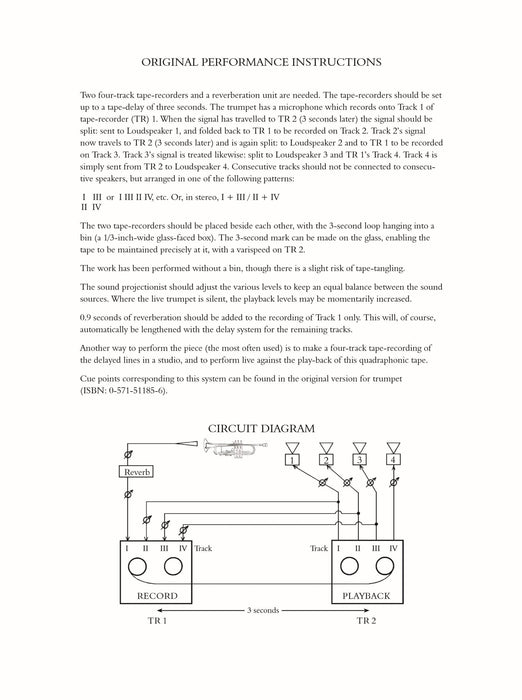 ORIGINAL PERFORMANCE INSTRUCTIONS

Two four-track tape-recorders and a reverberation unit are needed. The tape-recorders should be set up to a tape-delay of three seconds. The trumpet has a microphone which records onto Track 1 of tape-recorder (TR) 1. When the signal has travelled to TR 2 (3 seconds later) the signal should be split: sent to Loudspeaker 1, and folded back to TR 1 to be recorded on Track 2. Track 2's signal now travels to TR 2 (3 seconds later) and is again split: to Loudspeaker 2 and to TR 1 to be recorded on Track 3. Track 3's signal is treated likewise: split to Loudspeaker 3 and TR 1's Track 4. Track 4 is simply sent from TR 2 to Loudspeaker 4. Consecutive tracks should not be connected to consecutive speakers, but arranged in one of the following patterns:

I III or I III II IV, etc. Or, in stereo, I + III / II + IV
II IV

The two tape-recorders should be placed beside each other, with the 3-second loop hanging into a bin (a 1/3-inch-wide glass-faced box). The 3-second mark can be made on the glass, enabling the tape to be maintained precisely at it, with a varispeed on TR 2.

The work has been performed without a bin, though there is a slight risk of tape-tangling.

The sound projectionist should adjust the various levels to keep an equal balance between the sound sources. Where the live trumpet is silent, the playback levels may be momentarily increased.

0.9 seconds of reverberation should be added to the recording of Track 1 only. This will, of course, automatically be lengthened with the delay system for the remaining tracks.

Another way to perform the piece (the most often used) is to make a four-track tape-recording of the delayed lines in a studio, and to perform live against the play-back of this quadraphonic tape.

Cue points corresponding to this system can be found in the original version for trumpet (ISBN: 0-571-51185-6).

CIRCUIT DIAGRAM

Reverb

1 2 3 4

I II III IV Track

Track I II III IV

RECORD

PLAYBACK

3 seconds

TR 1

TR 2