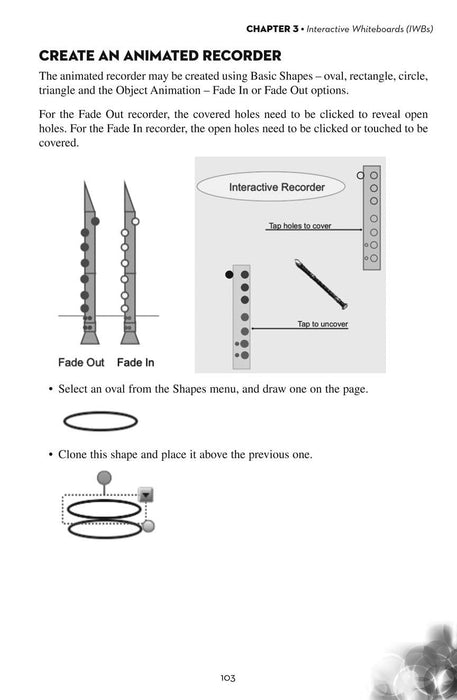 CHAPTER 3 • Interactive Whiteboards (IWBs)

CREATE AN ANIMATED RECORDER

The animated recorder may be created using Basic Shapes – oval, rectangle, circle, triangle and the Object Animation – Fade In or Fade Out options.

For the Fade Out recorder, the covered holes need to be clicked to reveal open holes. For the Fade In recorder, the open holes need to be clicked or touched to be covered.

Fade Out Fade In

Interactive Recorder

Tap holes to cover

Tap to uncover

• Select an oval from the Shapes menu, and draw one on the page.

• Clone this shape and place it above the previous one.

103