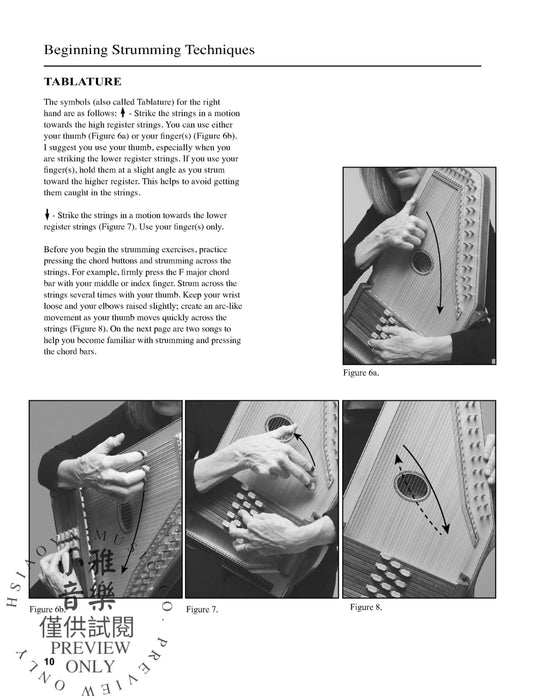 Beginning Strumming Techniques

TABLATURE

The symbols (also called Tablature) for the right hand are as follows: ↑ - Strike the strings in a motion towards the high register strings. You can use either your thumb (Figure 6a) or your finger(s) (Figure 6b). I suggest you use your thumb, especially when you are striking the lower register strings. If you use your finger(s), hold them at a slight angle as you strum toward the higher register. This helps to avoid getting them caught in the strings.

↓ - Strike the strings in a motion towards the lower register strings (Figure 7). Use your finger(s) only.

Before you begin the strumming exercises, practice pressing the chord buttons and strumming across the strings. For example, firmly press the F major chord bar with your middle or index finger. Strum across the strings several times with your thumb. Keep your wrist loose and your elbows raised slightly; create an arc-like movement as your thumb moves quickly across the strings (Figure 8). On the next page are two songs to help you become familiar with strumming and pressing the chord bars.

Figure 6a.

Figure 6b.

Figure 7.

Figure 8.

HSIAOYA MUSIC CO. PREVIEW ONLY
小雅音樂
僅供試閱
PREVIEW ONLY

10