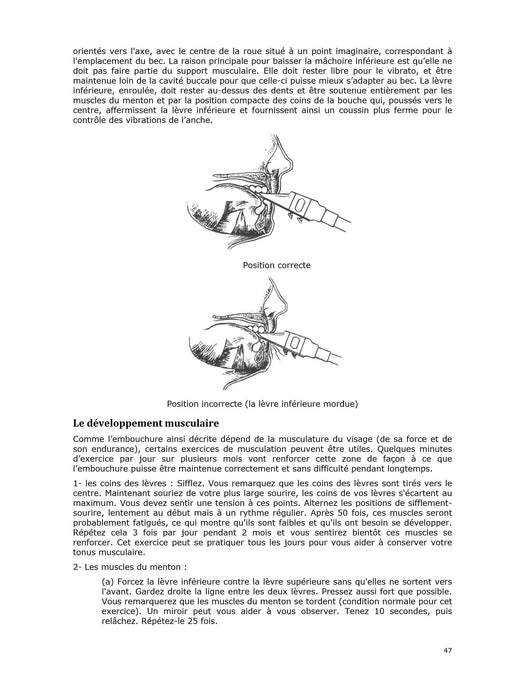 orientés vers l'axe, avec le centre de la roue situé à un point imaginaire, correspondant à l'emplacement du bec. La raison principale pour baisser la mâchoire inférieure est qu'elle ne doit pas faire partie du support musculaire. Elle doit rester libre pour le vibrato, et être maintenue loin de la cavité buccale pour que celle-ci puisse mieux s'adapter au bec. La lèvre inférieure, enroulée, doit rester au-dessus des dents et être soutenue entièrement par les muscles du menton et par la position compacte des coins de la bouche qui, poussés vers le centre, affermissent la lèvre inférieure et fournissent ainsi un coussin plus ferme pour le contrôle des vibrations de l'anche.

Position correcte

Position incorrecte (la lèvre inférieure mordue)

Le développement musculaire

Comme l'embouchure ainsi décrite dépend de la musculature du visage (de sa force et de son endurance), certains exercices de musculation peuvent être utiles. Quelques minutes d'exercice par jour sur plusieurs mois vont renforcer cette zone de façon à ce que l'embouchure puisse être maintenue correctement et sans difficulté pendant longtemps.

1- les coins des lèvres : Sifflez. Vous remarquez que les coins des lèvres sont tirés vers le centre. Maintenant souriez de votre plus large sourire, les coins de vos lèvres s'écartent au maximum. Vous devez sentir une tension à ces points. Alternez les positions de sifflement-sourire, lentement au début mais à un rythme régulier. Après 50 fois, ces muscles seront probablement fatigués, ce qui montre qu'ils sont faibles et qu'ils ont besoin se développer. Répétez cela 3 fois par jour pendant 2 mois et vous sentirez bientôt ces muscles se renforcer. Cet exercice peut se pratiquer tous les jours pour vous aider à conserver votre tonus musculaire.

2- Les muscles du menton :

(a) Forcez la lèvre inférieure contre la lèvre supérieure sans qu'elles ne sortent vers l'avant. Gardez droite la ligne entre les deux lèvres. Pressez aussi fort que possible. Vous remarquerez que les muscles du menton se tordent (condition normale pour cet exercice). Un miroir peut vous aider à vous observer. Tenez 10 secondes, puis relâchez. Répétez-le 25 fois.

47