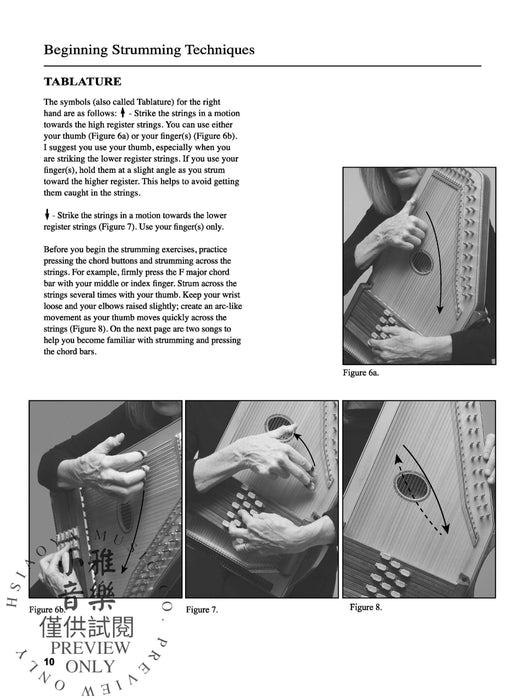 Beginning Strumming Techniques

TABLATURE

The symbols (also called Tablature) for the right hand are as follows: ↑ - Strike the strings in a motion towards the high register strings. You can use either your thumb (Figure 6a) or your finger(s) (Figure 6b). I suggest you use your thumb, especially when you are striking the lower register strings. If you use your finger(s), hold them at a slight angle as you strum toward the higher register. This helps to avoid getting them caught in the strings.

↓ - Strike the strings in a motion towards the lower register strings (Figure 7). Use your finger(s) only.

Before you begin the strumming exercises, practice pressing the chord buttons and strumming across the strings. For example, firmly press the F major chord bar with your middle or index finger. Strum across the strings several times with your thumb. Keep your wrist loose and your elbows raised slightly; create an arc-like movement as your thumb moves quickly across the strings (Figure 8). On the next page are two songs to help you become familiar with strumming and pressing the chord bars.

Figure 6a.

Figure 6b.

Figure 7.

Figure 8.

HSIAOYA MUSIC CO. PREVIEW ONLY

小雅音樂
僅供試閱
PREVIEW
ONLY

10