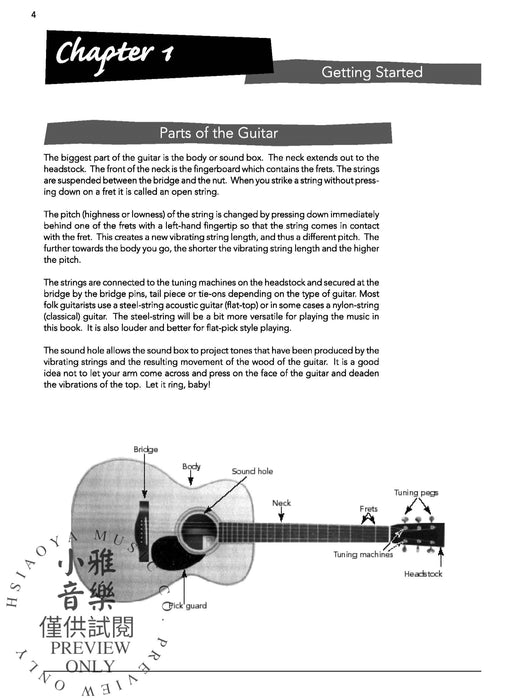 4

Chapter 1

Getting Started

Parts of the Guitar

The biggest part of the guitar is the body or sound box. The neck extends out to the headstock. The front of the neck is the fingerboard which contains the frets. The strings are suspended between the bridge and the nut. When you strike a string without pressing down on a fret it is called an open string.

The pitch (highness or lowness) of the string is changed by pressing down immediately behind one of the frets with a left-hand fingertip so that the string comes in contact with the fret. This creates a new vibrating string length, and thus a different pitch. The further towards the body you go, the shorter the vibrating string length and the higher the pitch.

The strings are connected to the tuning machines on the headstock and secured at the bridge by the bridge pins, tail piece or tie-ons depending on the type of guitar. Most folk guitarists use a steel-string acoustic guitar (flat-top) or in some cases a nylon-string (classical) guitar. The steel-string will be a bit more versatile for playing the music in this book. It is also louder and better for flat-pick style playing.

The sound hole allows the sound box to project tones that have been produced by the vibrating strings and the resulting movement of the wood of the guitar. It is a good idea not to let your arm come across and press on the face of the guitar and deaden the vibrations of the top. Let it ring, baby!

Bridge
Body
Sound hole
Neck
Frets
Tuning pegs
Tuning machines
Headstock
Pick guard

HSIAOYA MUSIC CO. PREVIEW ONLY
小雅音樂
僅供試閱
PREVIEW ONLY