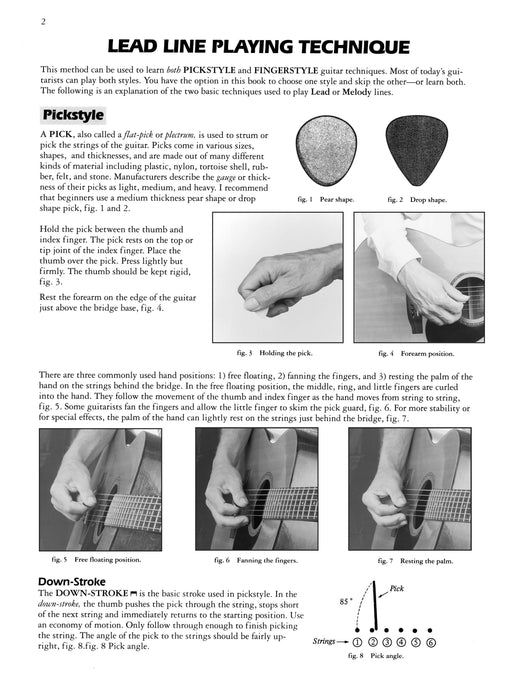 2

LEAD LINE PLAYING TECHNIQUE

This method can be used to learn both PICKSTYLE and FINGERSTYLE guitar techniques. Most of today's guitarists can play both styles. You have the option in this book to choose one style and skip the other—or learn both. The following is an explanation of the two basic techniques used to play Lead or Melody lines.

Pickstyle

A PICK, also called a flat-pick or plectrum, is used to strum or pick the strings of the guitar. Picks come in various sizes, shapes, and thicknesses, and are made out of many different kinds of material including plastic, nylon, tortoise shell, rubber, felt, and stone. Manufacturers describe the gauge or thickness of their picks as light, medium, and heavy. I recommend that beginners use a medium thickness pear shape or drop shape pick, fig. 1 and 2.

fig. 1 Pear shape.

fig. 2 Drop shape.

Hold the pick between the thumb and index finger. The pick rests on the top or tip joint of the index finger. Place the thumb over the pick. Press lightly but firmly. The thumb should be kept rigid, fig. 3.

Rest the forearm on the edge of the guitar just above the bridge base, fig. 4.

fig. 3 Holding the pick.

fig. 4 Forearm position.

There are three commonly used hand positions: 1) free floating, 2) fanning the fingers, and 3) resting the palm of the hand on the strings behind the bridge. In the free floating position, the middle, ring, and little fingers are curled into the hand. They follow the movement of the thumb and index finger as the hand moves from string to string, fig. 5. Some guitarists fan the fingers and allow the little finger to skim the pick guard, fig. 6. For more stability or for special effects, the palm of the hand can lightly rest on the strings just behind the bridge, fig. 7.

fig. 5 Free floating position.

fig. 6 Fanning the fingers.

fig. 7 Resting the palm.

Down-Stroke

The DOWN-STROKE ⊓ is the basic stroke used in pickstyle. In the down-stroke, the thumb pushes the pick through the string, stops short of the next string and immediately returns to the starting position. Use an economy of motion. Only follow through enough to finish picking the string. The angle of the pick to the strings should be fairly upright, fig. 8.fig. 8 Pick angle.

85°

Pick

Strings → ① ② ③ ④ ⑤ ⑥

fig. 8 Pick angle.