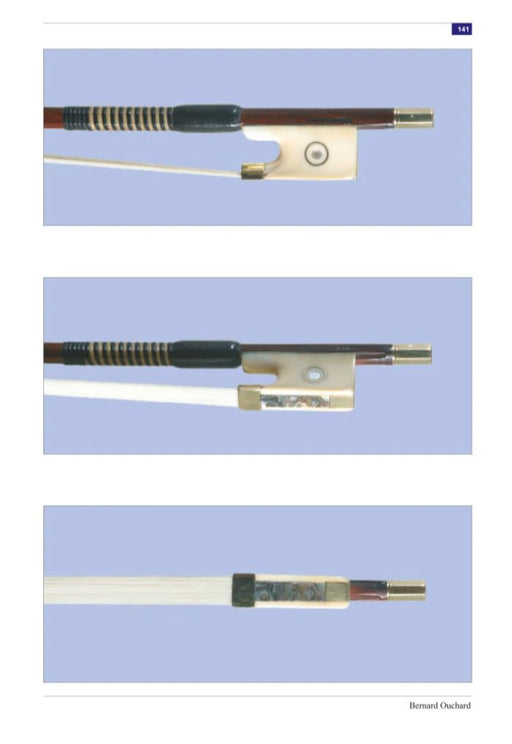 141

Bernard Ouchard