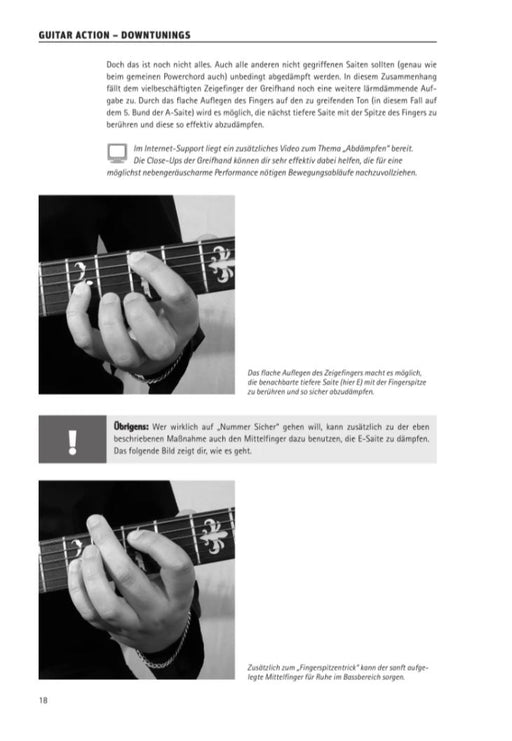 GUITAR ACTION – DOWNTUNINGS

Doch das ist noch nicht alles. Auch alle anderen nicht gegriffenen Saiten sollten (genau wie beim gemeinen Powerchord auch) unbedingt abgedämpft werden. In diesem Zusammenhang fällt dem vielbeschäftigten Zeigefinger der Greifhand noch eine weitere lärmdämmende Aufgabe zu. Durch das flache Auflegen des Fingers auf den zu greifenden Ton (in diesem Fall auf dem 5. Bund der A-Saite) wird es möglich, die nächst tiefere Saite mit der Spitze des Fingers zu berühren und diese so effektiv abzudämpfen.

Im Internet-Support liegt ein zusätzliches Video zum Thema „Abdämpfen" bereit. Die Close-Ups der Greifhand können dir sehr effektiv dabei helfen, die für eine möglichst nebengeräuscharme Performance nötigen Bewegungsabläufe nachzuvollziehen.

Das flache Auflegen des Zeigefingers macht es möglich, die benachbarte tiefere Saite (hier E) mit der Fingerspitze zu berühren und so sicher abzudämpfen.

!

Übrigens: Wer wirklich auf „Nummer Sicher" gehen will, kann zusätzlich zu der eben beschriebenen Maßnahme auch den Mittelfinger dazu benutzen, die E-Saite zu dämpfen. Das folgende Bild zeigt dir, wie es geht.

Zusätzlich zum „Fingerspitzentrick" kann der sanft aufgelegte Mittelfinger für Ruhe im Bassbereich sorgen.

18