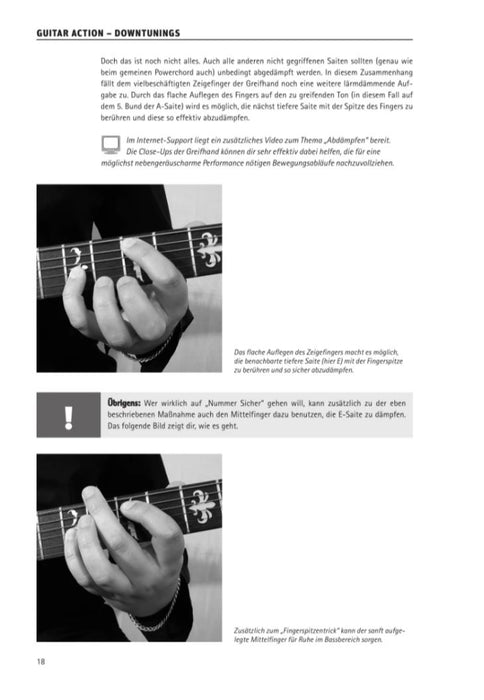 GUITAR ACTION – DOWNTUNINGS

Doch das ist noch nicht alles. Auch alle anderen nicht gegriffenen Saiten sollten (genau wie beim gemeinen Powerchord auch) unbedingt abgedämpft werden. In diesem Zusammenhang fällt dem vielbeschäftigten Zeigefinger der Greifhand noch eine weitere lärmdämmende Aufgabe zu. Durch das flache Auflegen des Fingers auf den zu greifenden Ton (in diesem Fall auf dem 5. Bund der A-Saite) wird es möglich, die nächst tiefere Saite mit der Spitze des Fingers zu berühren und diese so effektiv abzudämpfen.

Im Internet-Support liegt ein zusätzliches Video zum Thema „Abdämpfen" bereit. Die Close-Ups der Greifhand können dir sehr effektiv dabei helfen, die für eine möglichst nebengeräuscharme Performance nötigen Bewegungsabläufe nachzuvollziehen.

Das flache Auflegen des Zeigefingers macht es möglich, die benachbarte tiefere Saite (hier E) mit der Fingerspitze zu berühren und so sicher abzudämpfen.

!

Übrigens: Wer wirklich auf „Nummer Sicher" gehen will, kann zusätzlich zu der eben beschriebenen Maßnahme auch den Mittelfinger dazu benutzen, die E-Saite zu dämpfen. Das folgende Bild zeigt dir, wie es geht.

Zusätzlich zum „Fingerspitzentrick" kann der sanft aufgelegte Mittelfinger für Ruhe im Bassbereich sorgen.

18