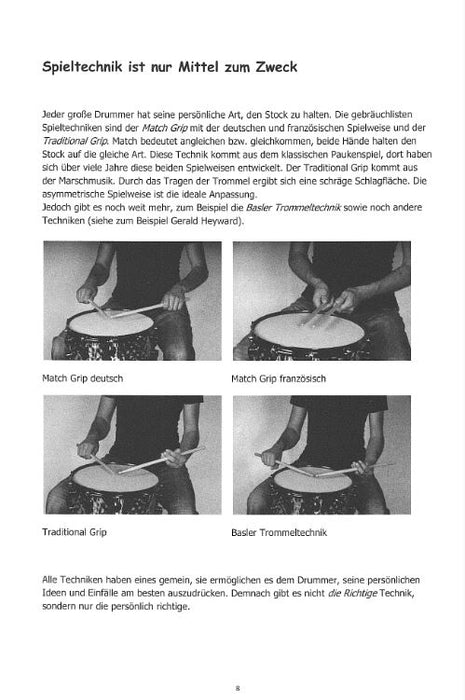 Spieltechnik ist nur Mittel zum Zweck

Jeder große Drummer hat seine persönliche Art, den Stock zu halten. Die gebräuchlisten Spieltechniken sind der Match Grip mit der deutschen und französischen Spielweise und der Traditional Grip. Match bedeutet angleichen bzw. gleichkommen, beide Hände halten den Stock auf die gleiche Art. Diese Technik kommt aus dem klassischen Paukenspiel, dort haben sich über viele Jahre diese beiden Spielweisen entwickelt. Der Traditional Grip kommt aus der Marschmusik. Durch das Tragen der Trommel ergibt sich eine schräge Schlagfläche. Die asymmetrische Spielweise ist die ideale Anpassung.
Jedoch gibt es noch weit mehr, zum Beispiel die Basler Trommeltechnik sowie noch andere Techniken (siehe zum Beispiel Gerald Heyward).

Match Grip deutsch

Match Grip französisch

Traditional Grip

Basler Trommeltechnik

Alle Techniken haben eines gemein, sie ermöglichen es dem Drummer, seine persönlichen Ideen und Einfälle am besten auszudrücken. Demnach gibt es nicht die Richtige Technik, sondern nur die persönlich richtige.

8